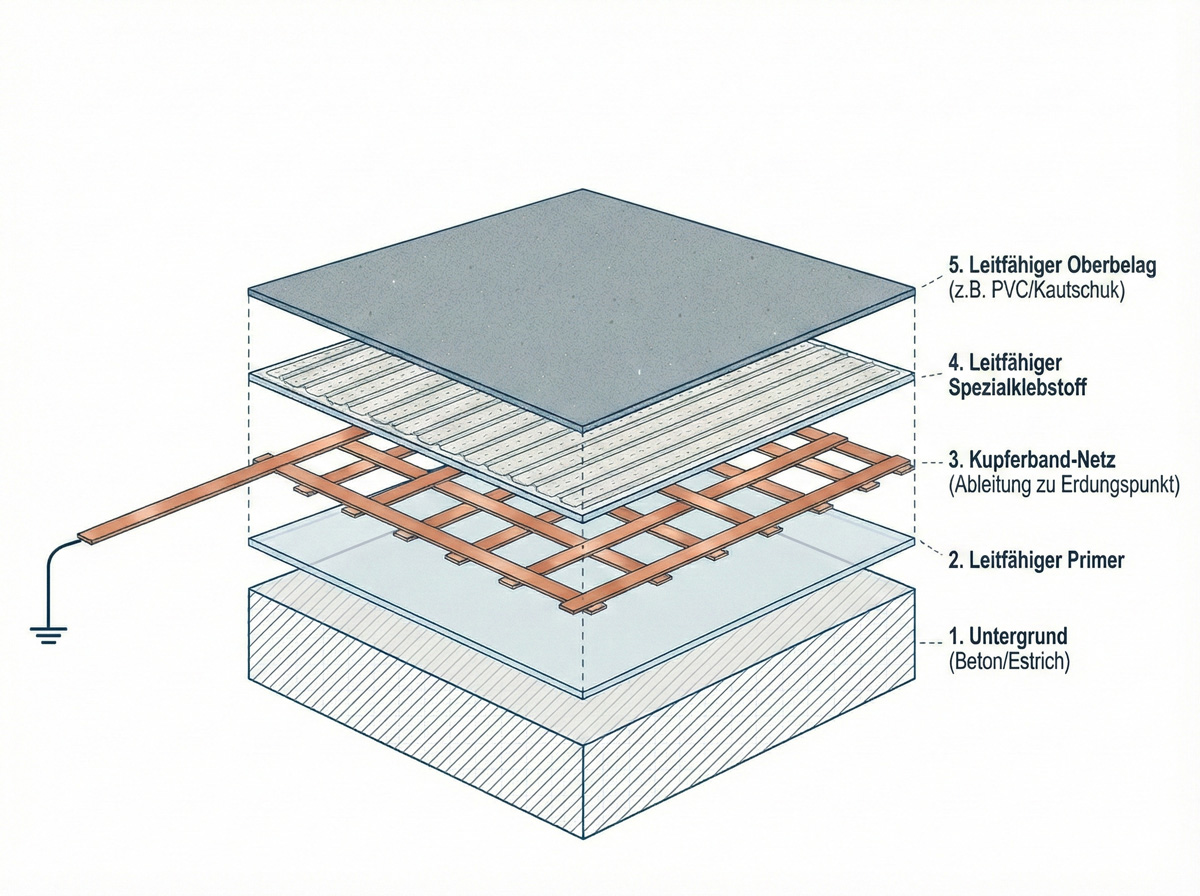 5. Leitfähiger Oberbelag
(z.B. PVC/Kautschuk)

4. Leitfähiger
Spezialklebstoff

3. Kupferband-Netz
(Ableitung zu Erdungspunkt)

2. Leitfähiger Primer

1. Untergrund
(Beton/Estrich)